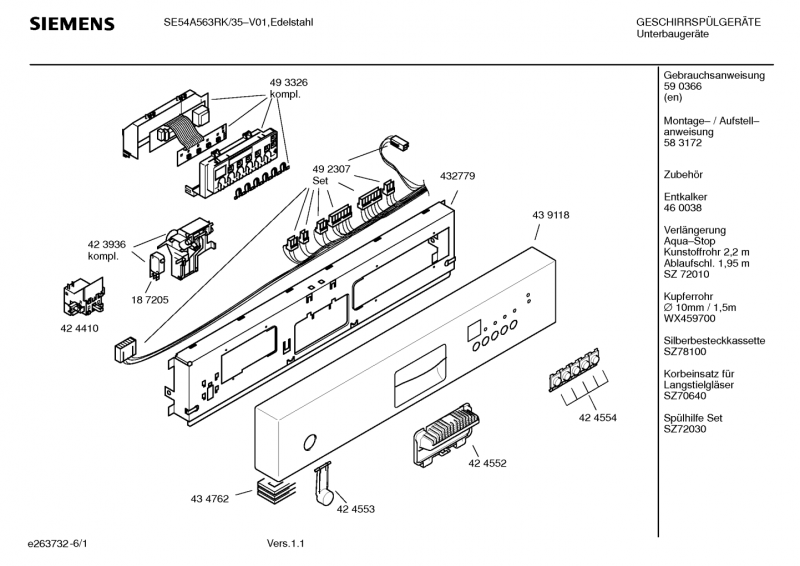 SIEMENS SE54A563RK/35–V01,Edelstahl

GESCHIRRSPÜLGERÄTE
Unterbaugeräte

49 3326
kompl.

49 2307
Set

432779

43 9118

42 3936
kompl.

18 7205

42 4410

42 4554

42 4552

43 4762

42 4553

Gebrauchsanweisung
59 0366
(en)

Montage– / Aufstell–anweisung
58 3172

Zubehör

Entkalker
46 0038

Verlängerung
Aqua–Stop
Kunstoffrohr 2,2 m
Ablaufschl. 1,95 m
SZ 72010

Kupferrohr
∅ 10mm / 1,5m
WX459700

Silberbesteckkassette
SZ78100

Korbeinsatz für
Langstielgläser
SZ70640

Spülhilfe Set
SZ72030

e263732-6/1

Vers.1.1