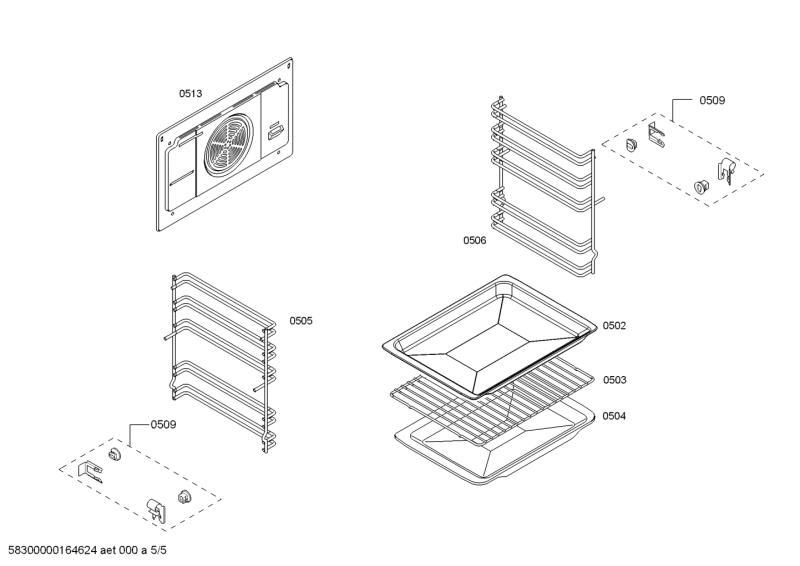 0513

0509

0506

0505

0502

0503

0504

0509

58300000164624 aet 000 a 5/5