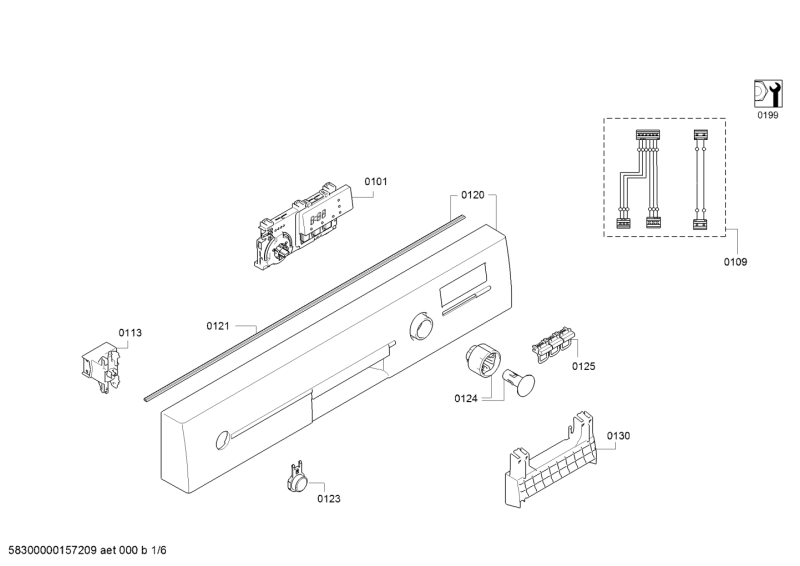 0199

0101

0120

0109

0121

0113

0125

0124

0130

0123

58300000157209 aet 000 b 1/6