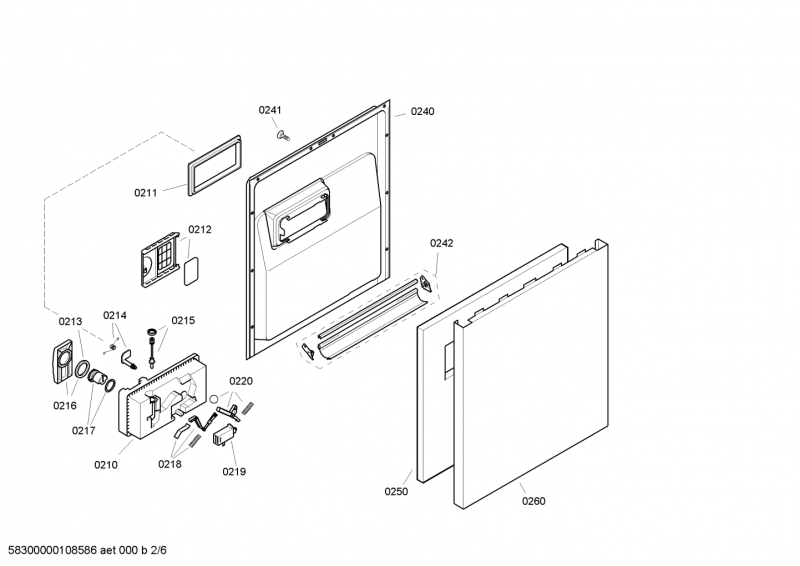 0241
0240
0211
0212
0242
0213
0214
0215
0220
0216
0217
0210
0218
0219
0250
0260
58300000108586 aet 000 b 2/6