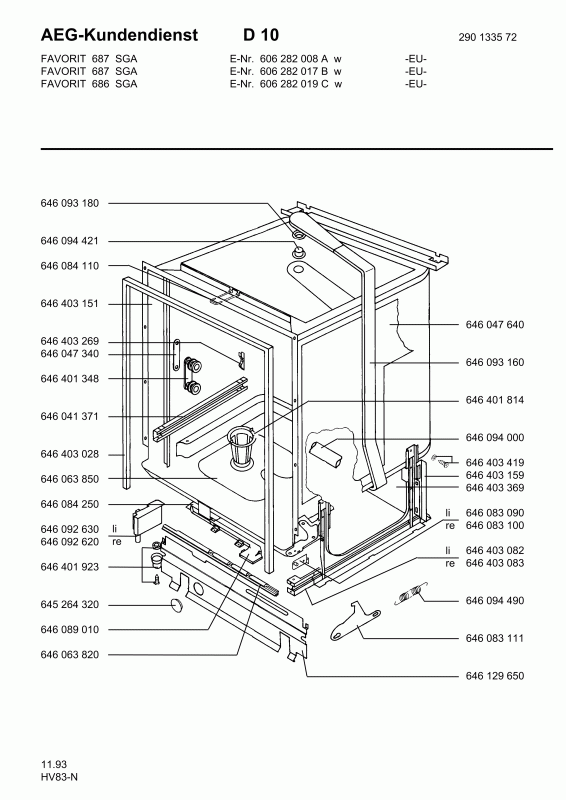 AEG-Kundendienst D 10 290 1335 72

FAVORIT 687 SGA E-Nr. 606 282 008 A w -EU-
FAVORIT 687 SGA E-Nr. 606 282 017 B w -EU-
FAVORIT 686 SGA E-Nr. 606 282 019 C w -EU-

646 093 180
646 094 421
646 084 110
646 403 151
646 403 269
646 047 340
646 401 348
646 041 371
646 403 028
646 063 850
646 084 250
646 092 630 li
646 092 620 re
646 401 923
645 264 320
646 089 010
646 063 820

646 047 640
646 093 160
646 401 814
646 094 000
646 403 419
646 403 159
646 403 369
li 646 083 090
re 646 083 100
li 646 403 082
re 646 403 083
646 094 490
646 083 111
646 129 650

11.93
HV83-N