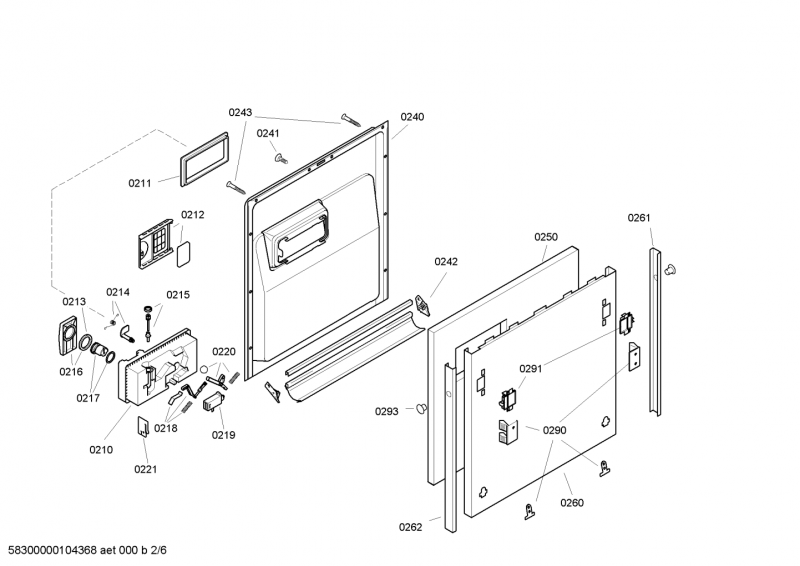 0243
0240
0241
0211
0212
0261
0250
0242
0213
0214
0215
0216
0217
0220
0291
0293
0218
0219
0290
0210
0221
0260
0262
58300000104368 aet 000 b 2/6