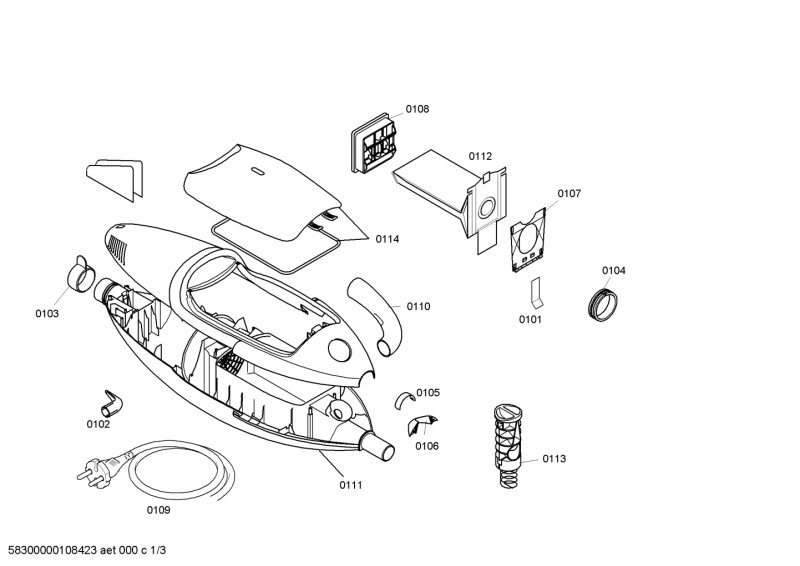 0108

0112

0107

0114

0104

0103

0110

0101

0105

0102

0106

0113

0111

0109

58300000108423 aet 000 c 1/3