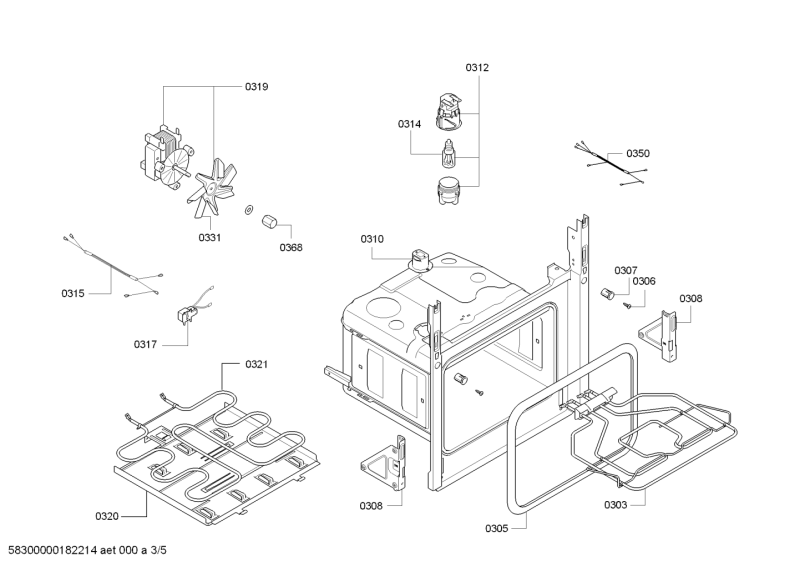 0319

0312

0314

0350

0331

0368

0310

0307

0306

0308

0315

0317

0321

0320

0308

0305

0303

58300000182214 aet 000 a 3/5