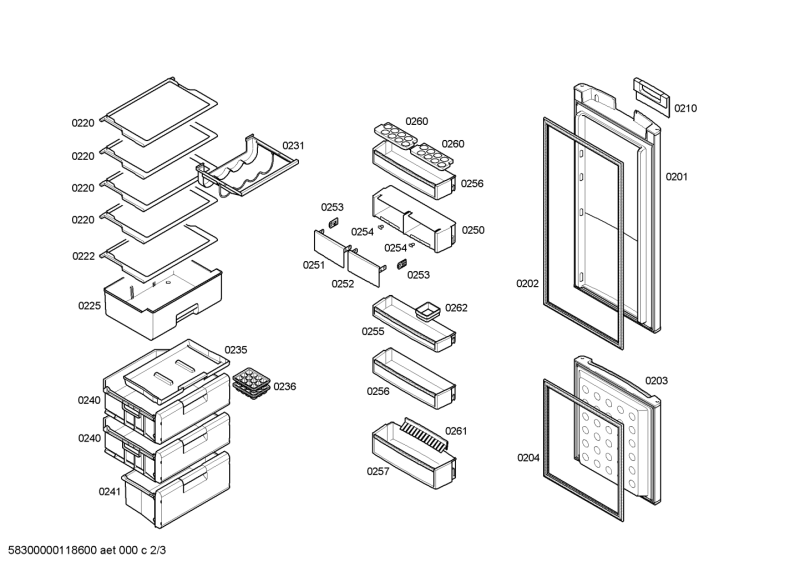 0220
0220
0220
0220
0222
0225
0231
0235
0236
0240
0240
0241
0260
0260
0256
0253
0254
0250
0254
0251
0252
0253
0262
0255
0256
0261
0257
0210
0201
0202
0203
0204
5830000118600 aet 000 c 2/3