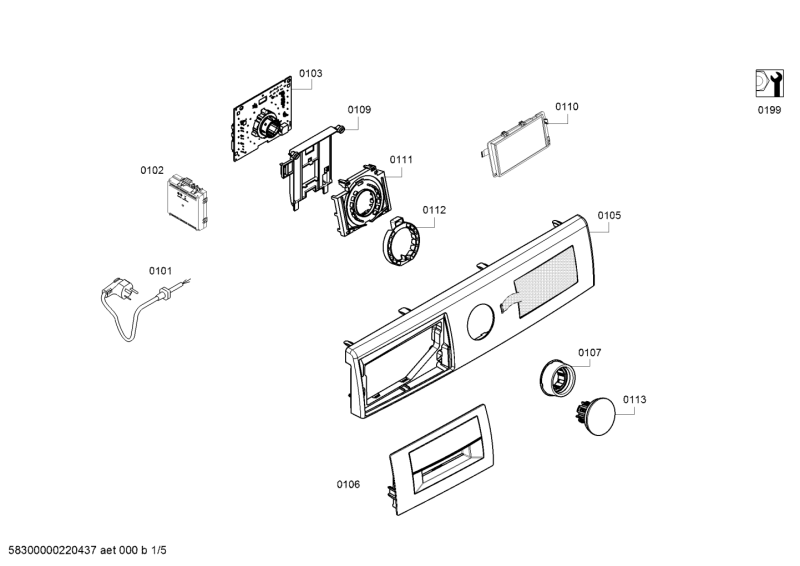 0103

0199

0109

0110

0102

0111

0112

0105

0101

0107

0113

0106

58300000220437 aet 000 b 1/5