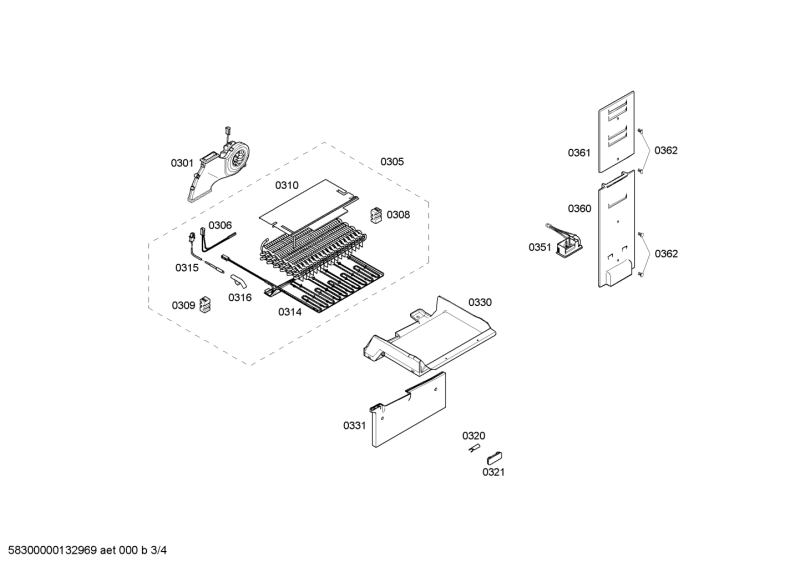 0301
0305
0310
0308
0306
0315
0316
0309
0314
0330
0331
0320
0321
0361
0362
0360
0351
0362

58300000132969 aet 000 b 3/4