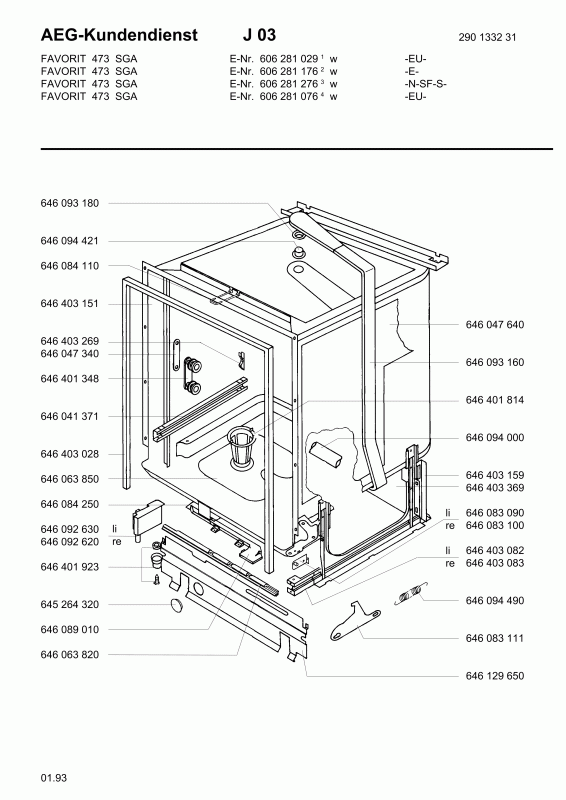 AEG-Kundendienst J 03 290 1332 31

FAVORIT 473 SGA E-Nr. 606 281 029 $^1$ w -EU-
FAVORIT 473 SGA E-Nr. 606 281 176 $^2$ w -E-
FAVORIT 473 SGA E-Nr. 606 281 276 $^3$ w -N-SF-S-
FAVORIT 473 SGA E-Nr. 606 281 076 $^4$ w -EU-

646 093 180
646 094 421
646 084 110
646 403 151
646 403 269
646 047 340
646 401 348
646 041 371
646 403 028
646 063 850
646 084 250
646 092 630 li
646 092 620 re
646 401 923
645 264 320
646 089 010
646 063 820

646 047 640
646 093 160
646 401 814
646 094 000
646 403 159
646 403 369
li 646 083 090
re 646 083 100
li 646 403 082
re 646 403 083
646 094 490
646 083 111
646 129 650

01.93