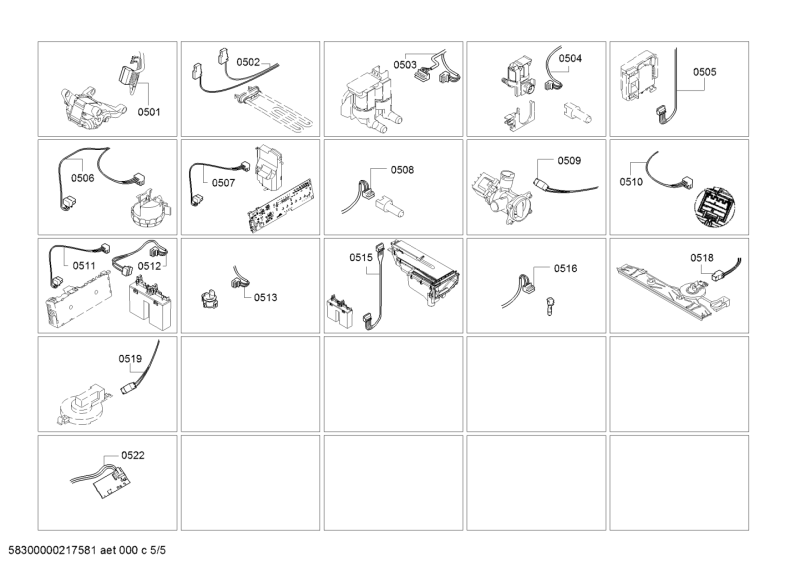 0501
0502
0503
0504
0505
0506
0507
0508
0509
0510
0511
0512
0513
0515
0516
0518
0519
0522

58300000217581 aet 000 c 5/5