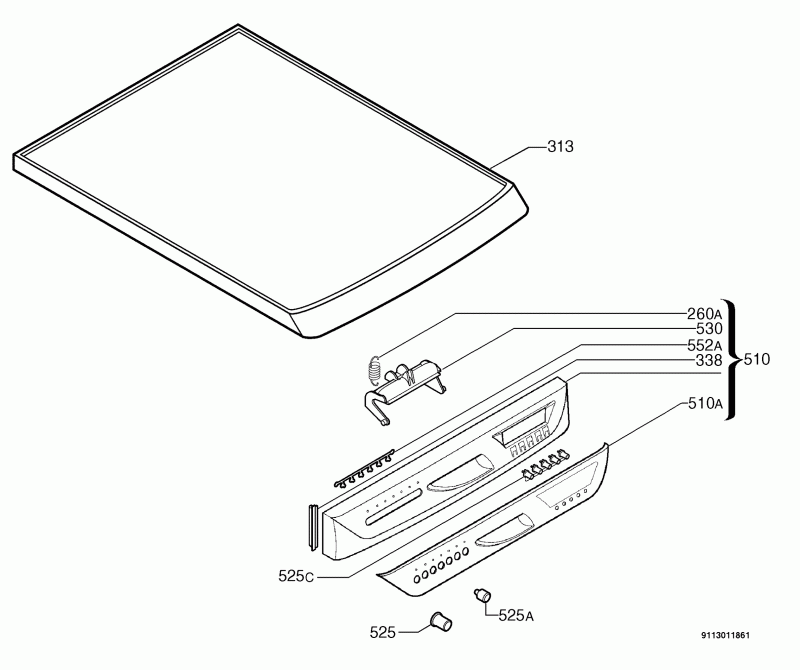 313

260A
530
552A
338
510
510A

525C

525A
525

9113011861