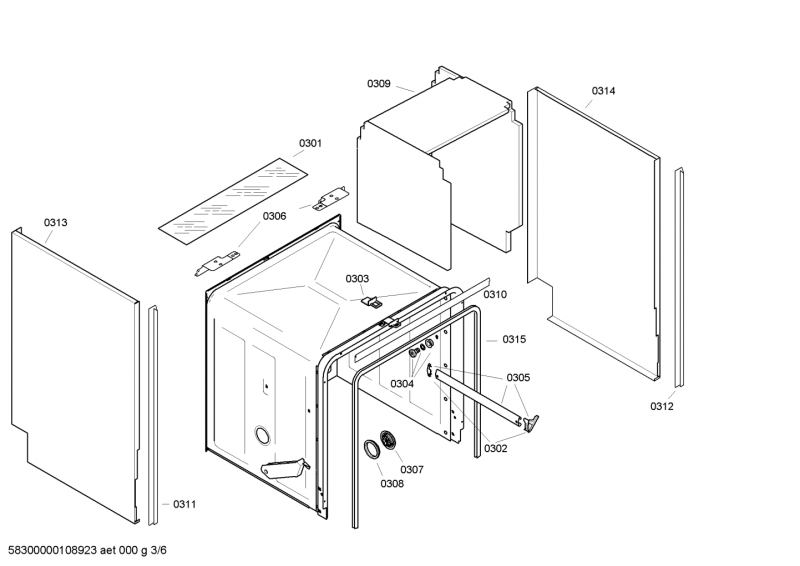 0309
0314
0301
0306
0313
0303
0310
0315
0304
0305
0312
0302
0307
0308
0311
58300000108923 aet 000 g 3/6