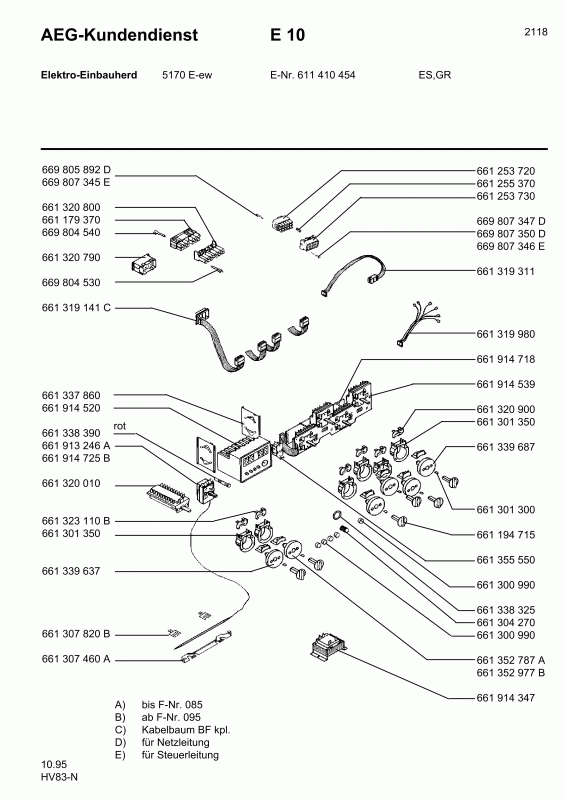 AEG-Kundendienst E 10 2118

Elektro-Einbauherd 5170 E-ew E-Nr. 611 410 454 ES,GR

669 805 892 D
669 807 345 E
661 320 800
661 179 370
669 804 540
661 320 790
669 804 530
661 319 141 C
661 337 860
661 914 520
661 338 390
rot
661 913 246 A
661 914 725 B
661 320 010
661 323 110 B
661 301 350
661 339 637
661 307 820 B
661 307 460 A

661 253 720
661 255 370
661 253 730
669 807 347 D
669 807 350 D
669 807 346 E
661 319 311
661 319 980
661 914 718
661 914 539
661 320 900
661 301 350
661 339 687
661 301 300
661 194 715
661 355 550
661 300 990
661 338 325
661 304 270
661 300 990
661 352 787 A
661 352 977 B
661 914 347

A) bis F-Nr. 085
B) ab F-Nr. 095
C) Kabelbaum BF kpl.
D) für Netzleitung
E) für Steuerleitung

10.95
HV83-N