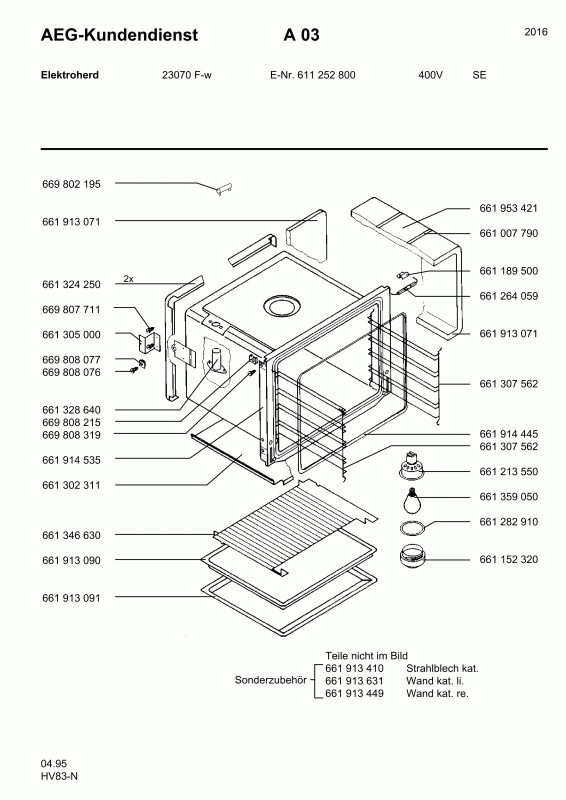 AEG-Kundendienst A 03 2016

Elektroherd 23070 F-w E-Nr. 611 252 800 400V SE

669 802 195
661 913 071
661 324 250
2x
669 807 711
661 305 000
669 808 077
669 808 076
661 328 640
669 808 215
669 808 319
661 914 535
661 302 311
661 346 630
661 913 090
661 913 091

661 953 421
661 007 790
661 189 500
661 264 059
661 913 071
661 307 562
661 914 445
661 307 562
661 213 550
661 359 050
661 282 910
661 152 320

Teile nicht im Bild
Sonderzubehör
661 913 410 Strahlblech kat.
661 913 631 Wand kat. li.
661 913 449 Wand kat. re.

04.95
HV83-N