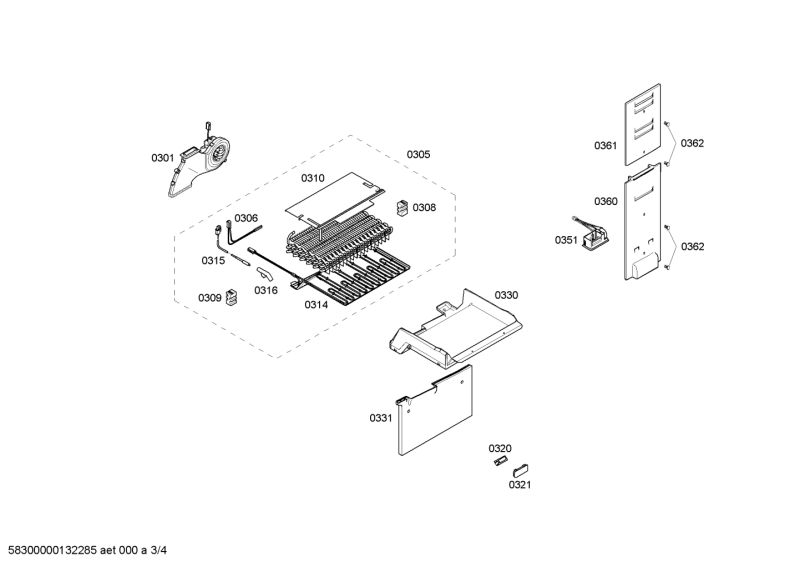 0301
0305
0310
0308
0306
0315
0316
0309
0314
0330
0331
0320
0321
0361
0362
0360
0351
0362

58300000132285 aet 000 a 3/4