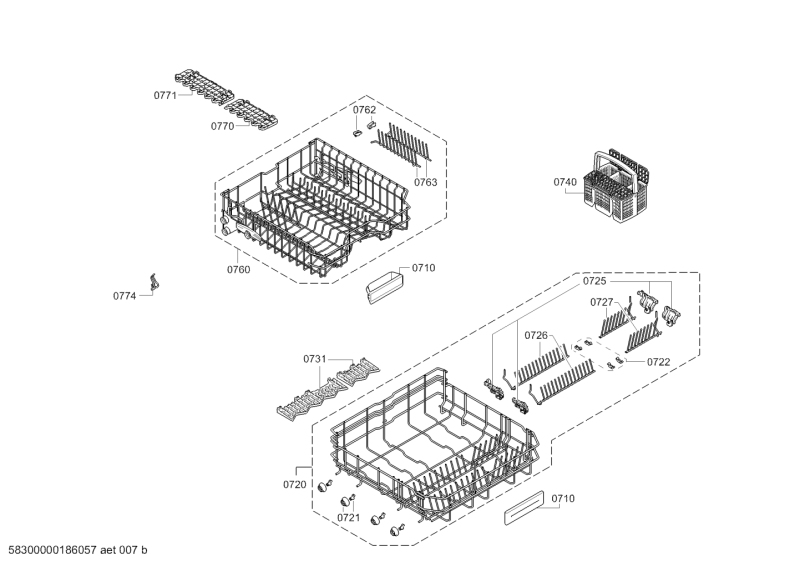 0771
0770
0762
0763
0740
0760
0710
0774
0725
0727
0726
0722
0731
0720
0721
0710
58300000186057 aet 007 b