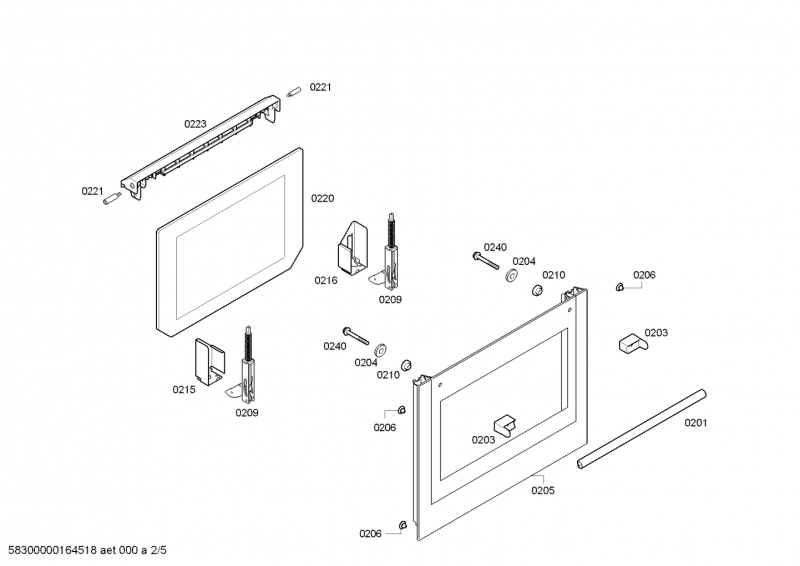 0221
0223
0221
0220
0216
0209
0240
0204
0210
0206
0203
0240
0204
0210
0215
0209
0206
0203
0201
0205
0206
58300000164518 aet 000 a 2/5