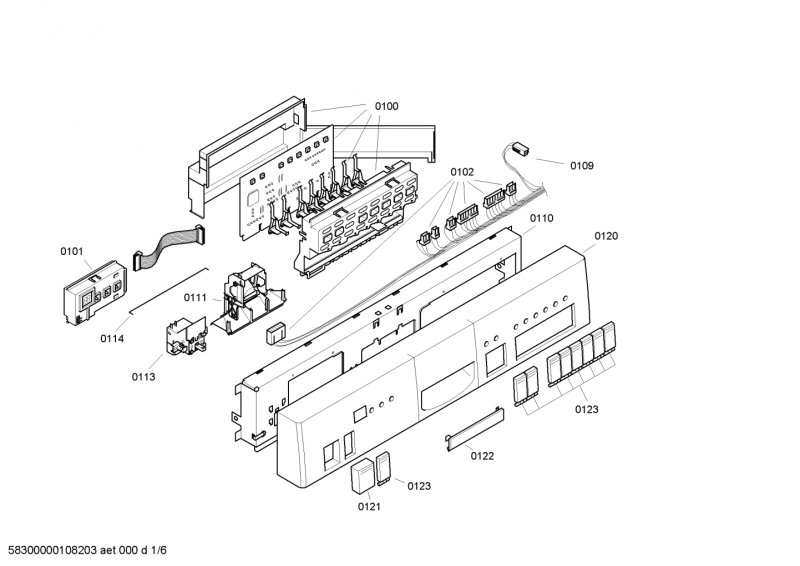 0100
0109
0102
0110
0120
0101
0111
0114
0113
0123
0122
0123
0121
58300000108203 aet 000 d 1/6