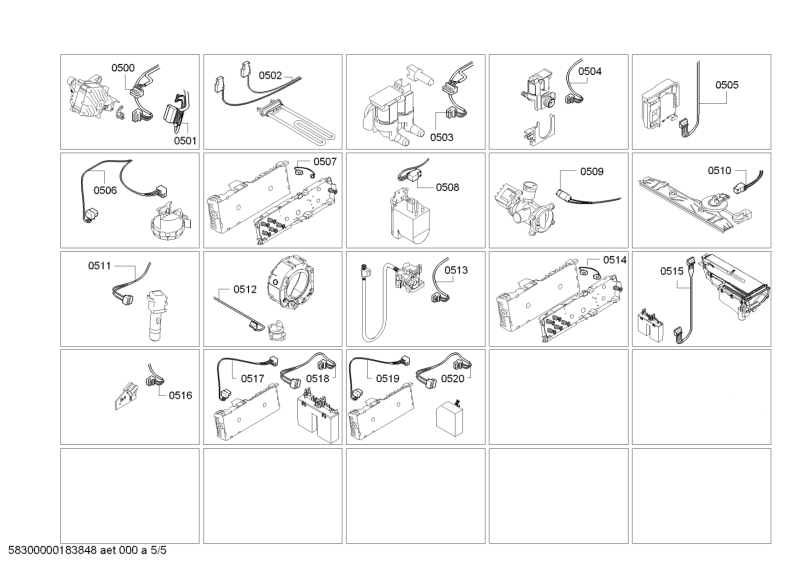 0500
0501
0502
0503
0504
0505
0506
0507
0508
0509
0510
0511
0512
0513
0514
0515
0516
0517
0518
0519
0520

58300000183848 aet 000 a 5/5