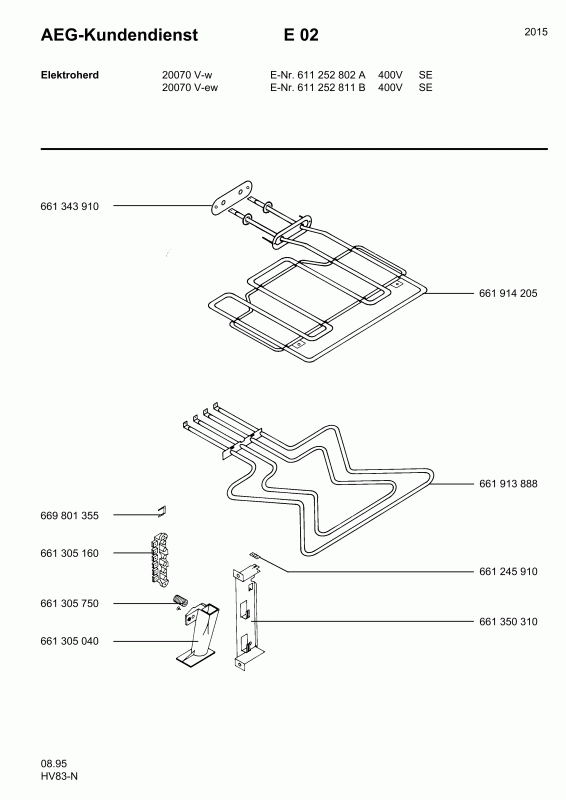 AEG-Kundendienst E 02 2015

Elektroherd 20070 V-w E-Nr. 611 252 802 A 400V SE
20070 V-ew E-Nr. 611 252 811 B 400V SE

661 343 910

661 914 205

661 913 888

669 801 355

661 305 160

661 245 910

661 305 750

661 350 310

661 305 040

08.95
HV83-N