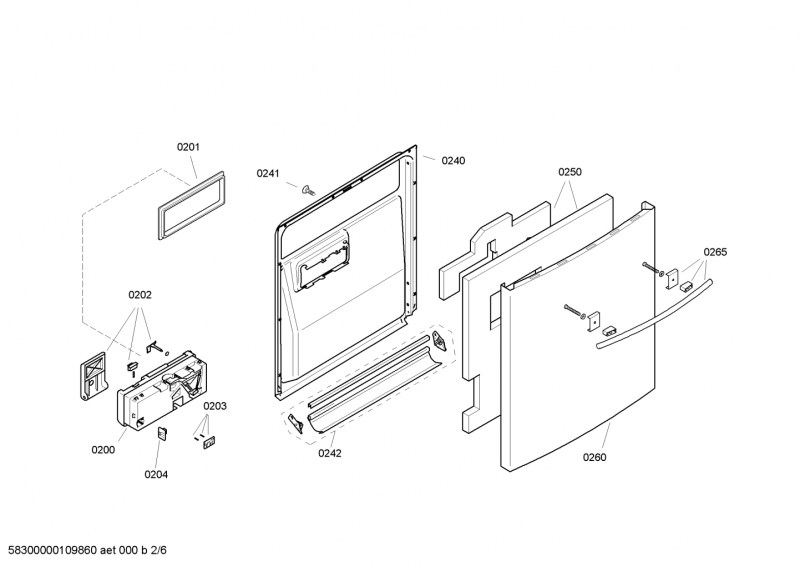 0201

0241

0240

0250

0265

0202

0203

0200

0204

0242

0260

58300000109860 aet 000 b 2/6