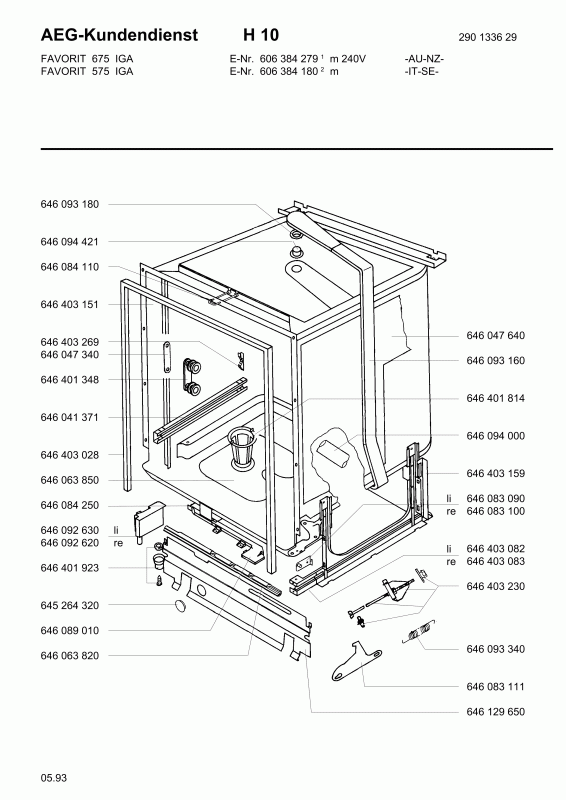 AEG-Kundendienst H 10 290 1336 29

FAVORIT 675 IGA E-Nr. 606 384 279 ¹ m 240V -AU-NZ-
FAVORIT 575 IGA E-Nr. 606 384 180 ² m -IT-SE-

646 093 180
646 094 421
646 084 110
646 403 151
646 403 269
646 047 340
646 401 348
646 041 371
646 403 028
646 063 850
646 084 250
646 092 630 li
646 092 620 re
646 401 923
645 264 320
646 089 010
646 063 820

646 047 640
646 093 160
646 401 814
646 094 000
646 403 159
li 646 083 090
re 646 083 100
li 646 403 082
re 646 403 083
646 403 230
646 093 340
646 083 111
646 129 650

05.93