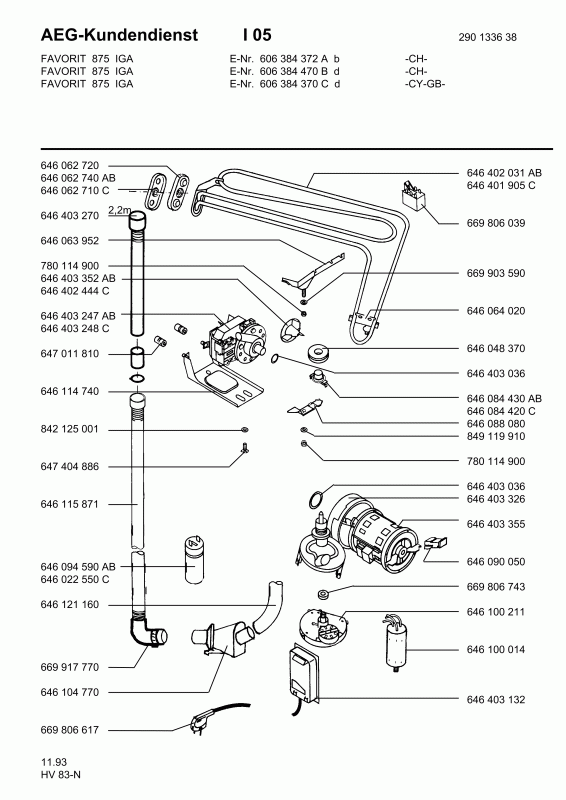 AEG-Kundendienst I 05 290 1336 38

FAVORIT 875 IGA E-Nr. 606 384 372 A b -CH-
FAVORIT 875 IGA E-Nr. 606 384 470 B d -CH-
FAVORIT 875 IGA E-Nr. 606 384 370 C d -CY-GB-

646 062 720
646 062 740 AB
646 062 710 C
646 403 270
2,2m
646 063 952
780 114 900
646 403 352 AB
646 402 444 C
646 403 247 AB
646 403 248 C
647 011 810
646 114 740
842 125 001
647 404 886
646 115 871
646 094 590 AB
646 022 550 C
646 121 160
669 917 770
646 104 770
669 806 617

646 402 031 AB
646 401 905 C
669 806 039
669 903 590
646 064 020
646 048 370
646 403 036
646 084 430 AB
646 084 420 C
646 088 080
849 119 910
780 114 900
646 403 036
646 403 326
646 403 355
646 090 050
669 806 743
646 100 211
646 100 014
646 403 132

11.93
HV 83-N