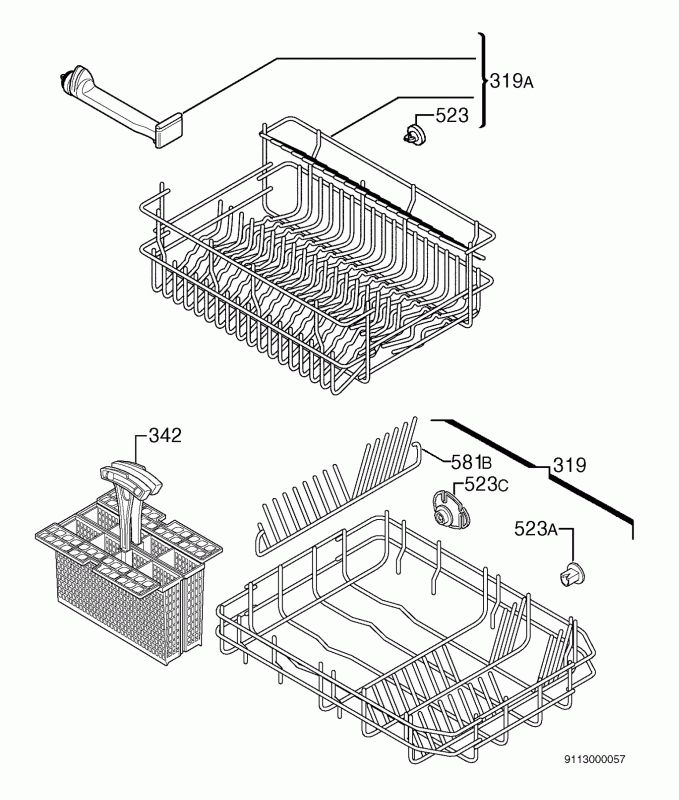 319A
523
342
581B
319
523C
523A
9113000057