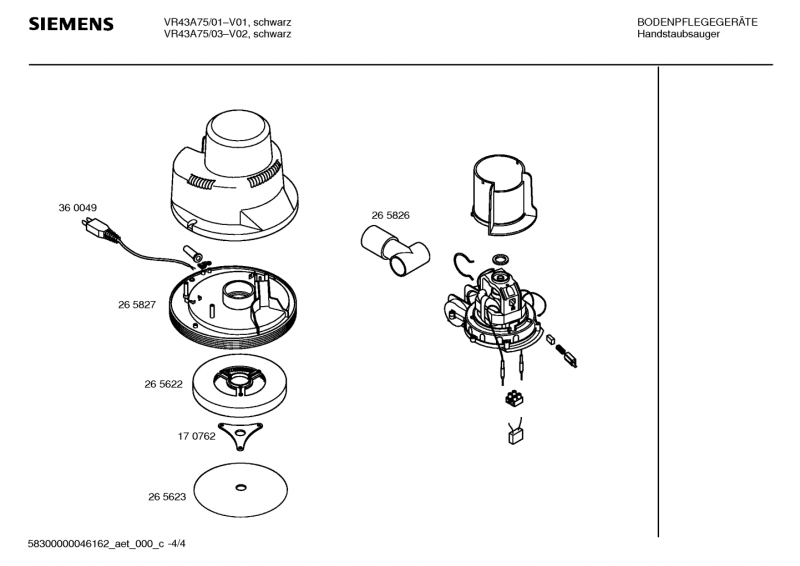 SIEMENS

VR43A75/01–V01, schwarz
VR43A75/03–V02, schwarz

BODENPFLEGEGERÄTE
Handstaubsauger

36 0049

26 5826

26 5827

26 5622

17 0762

26 5623

58300000046162_aet_000_c -4/4