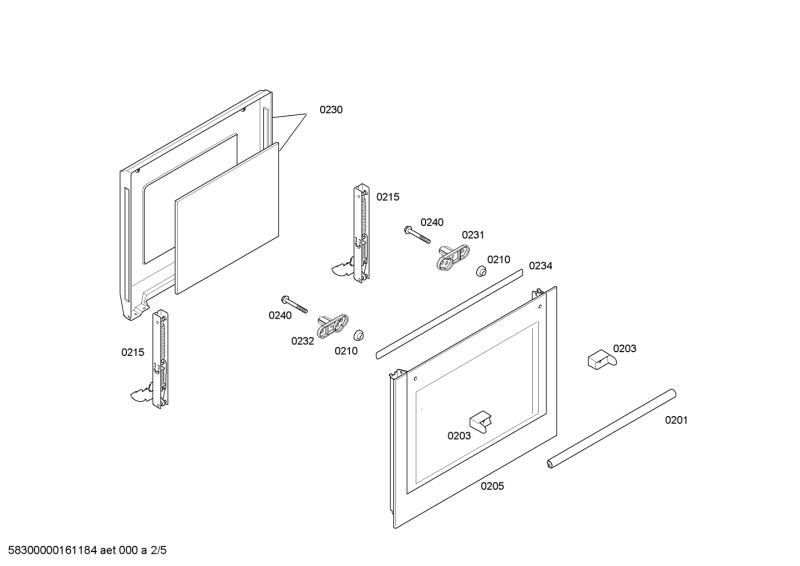 0230
0215
0240
0231
0210
0234
0240
0232
0210
0215
0203
0203
0201
0205
58300000161184 aet 000 a 2/5