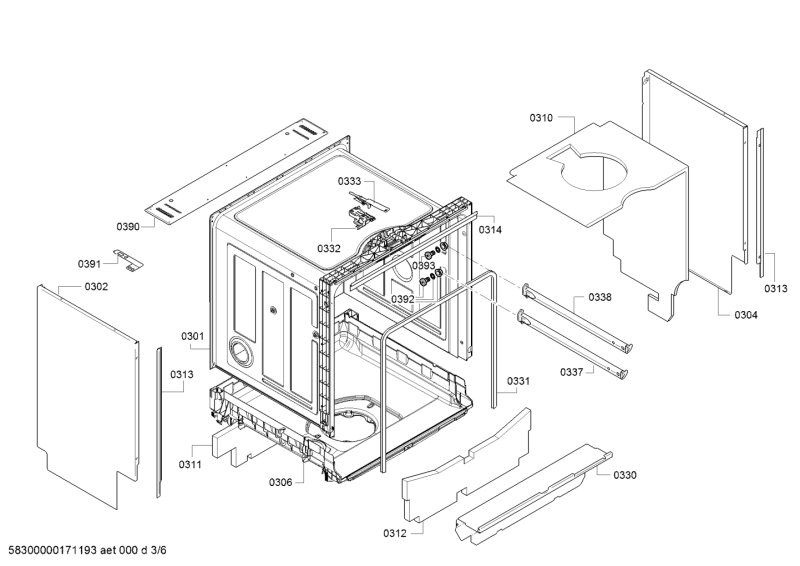 0310
0333
0390
0314
0332
0391
0393
0313
0302
0392
0338
0304
0301
0337
0313
0331
0311
0306
0330
0312
58300000171193 aet 000 d 3/6