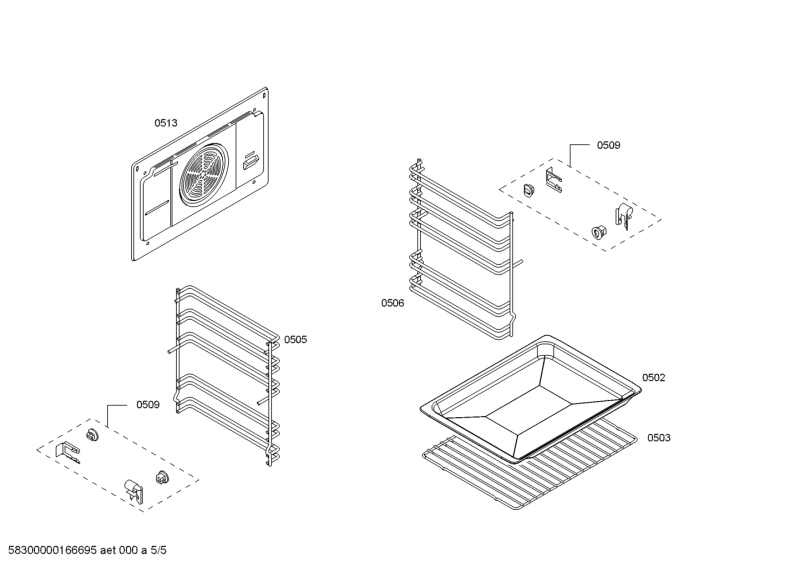 0513

0509

0506

0505

0509

0502

0503

58300000166695 aet 000 a 5/5