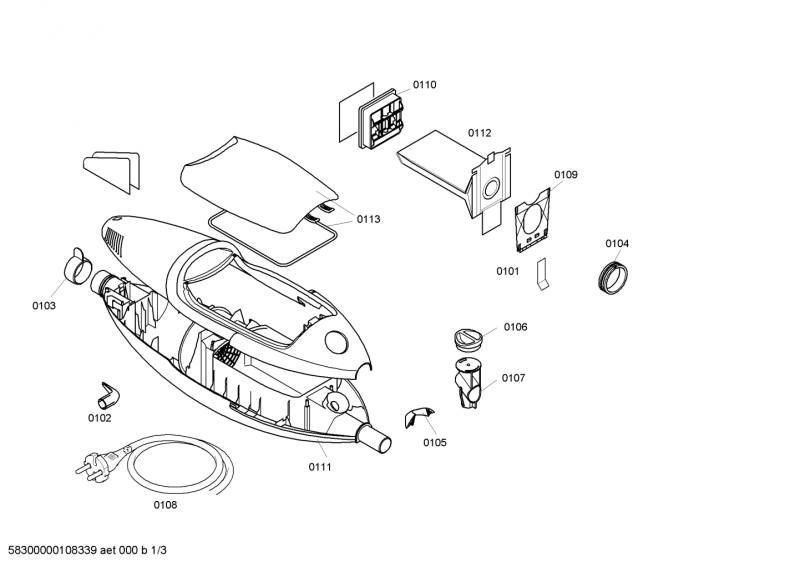 0110
0112
0109
0113
0104
0101
0103
0106
0107
0102
0105
0111
0108
58300000108339 aet 000 b 1/3