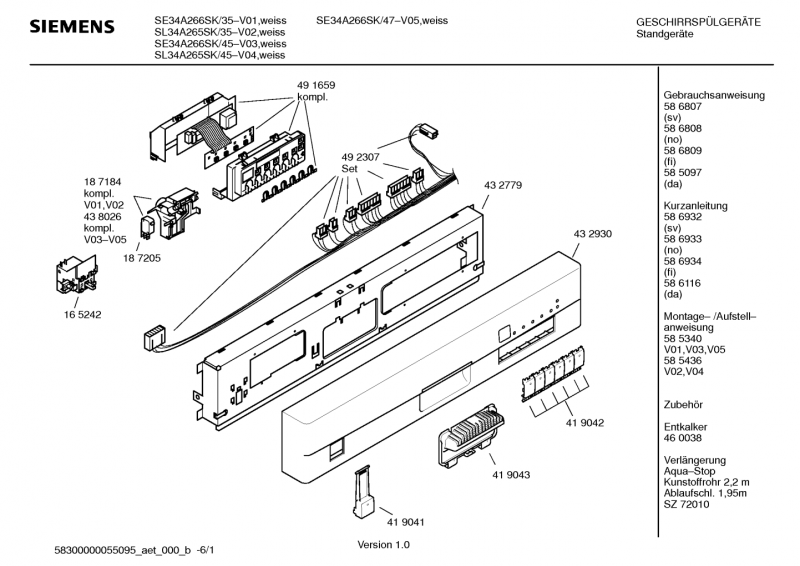 SIEMENS

SE34A266SK/35–V01,weiss
SL34A265SK/35–V02,weiss
SE34A266SK/45–V03,weiss
SL34A265SK/45–V04,weiss

SE34A266SK/47–V05,weiss

GESCHIRRSPÜLGERÄTE
Standgeräte

49 1659
kompl.

49 2307
Set

18 7184
kompl.
V01,V02
43 8026
kompl.
V03–V05

18 7205

16 5242

43 2779

43 2930

41 9042

41 9043

41 9041

Gebrauchsanweisung
58 6807
(sv)
58 6808
(no)
58 6809
(fi)
58 5097
(da)

Kurzanleitung
58 6932
(sv)
58 6933
(no)
58 6934
(fi)
58 6116
(da)

Montage– /Aufstell–
anweisung
58 5340
V01,V03,V05
58 5436
V02,V04

Zubehör

Entkalker
46 0038

Verlängerung
Aqua–Stop
Kunstoffrohr 2,2 m
Ablaufschl. 1,95m
SZ 72010

58300000055095_aet_000_b -6/1

Version 1.0