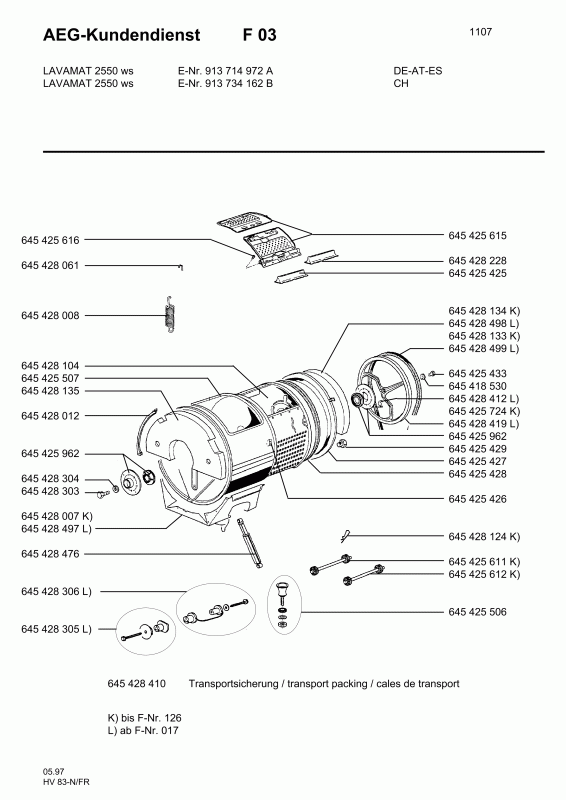 AEG-Kundendienst F 03

1107

LAVAMAT 2550 ws E-Nr. 913 714 972 A DE-AT-ES
LAVAMAT 2550 ws E-Nr. 913 734 162 B CH

645 425 616
645 428 061
645 428 008
645 428 104
645 425 507
645 428 135
645 428 012
645 425 962
645 428 304
645 428 303
645 428 007 K)
645 428 497 L)
645 428 476
645 428 306 L)
645 428 305 L)

645 425 615
645 428 228
645 425 425
645 428 134 K)
645 428 498 L)
645 428 133 K)
645 428 499 L)
645 425 433
645 418 530
645 428 412 L)
645 425 724 K)
645 428 419 L)
645 425 962
645 425 429
645 425 427
645 425 428
645 425 426
645 428 124 K)
645 425 611 K)
645 425 612 K)
645 425 506

645 428 410 Transportsicherung / transport packing / cales de transport

K) bis F-Nr. 126
L) ab F-Nr. 017

05.97
HV 83-N/FR