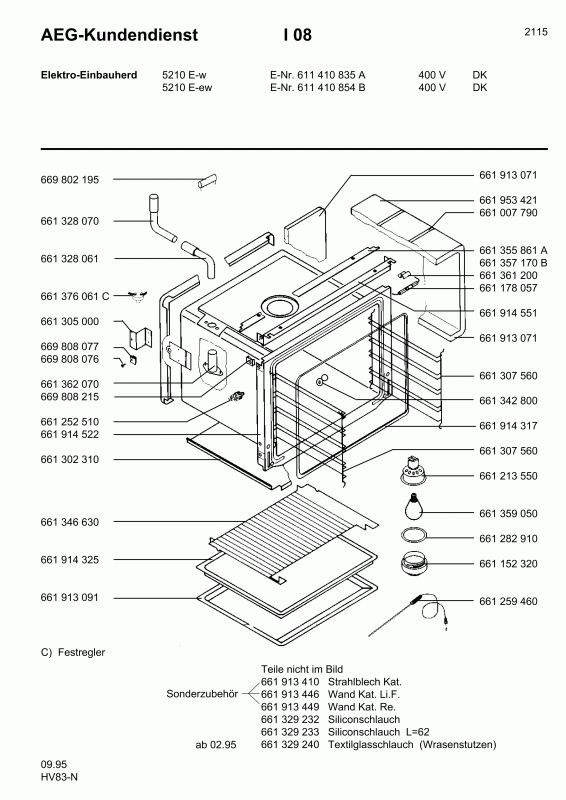 AEG-Kundendienst I 08 2115

Elektro-Einbauherd 5210 E-w E-Nr. 611 410 835 A 400 V DK
5210 E-ew E-Nr. 611 410 854 B 400 V DK

669 802 195
661 328 070
661 328 061
661 376 061 C
661 305 000
669 808 077
669 808 076
661 362 070
669 808 215
661 252 510
661 914 522
661 302 310
661 346 630
661 914 325
661 913 091

661 913 071
661 953 421
661 007 790
661 355 861 A
661 357 170 B
661 361 200
661 178 057
661 914 551
661 913 071
661 307 560
661 342 800
661 914 317
661 307 560
661 213 550
661 359 050
661 282 910
661 152 320
661 259 460

C) Festregler

Teile nicht im Bild
661 913 410 Strahlblech Kat.
Sonderzubehör 661 913 446 Wand Kat. Li.F.
661 913 449 Wand Kat. Re.
661 329 232 Siliconschlauch
661 329 233 Siliconschlauch L=62
ab 02.95 661 329 240 Textilglasschlauch (Wrasenstutzen)

09.95
HV83-N