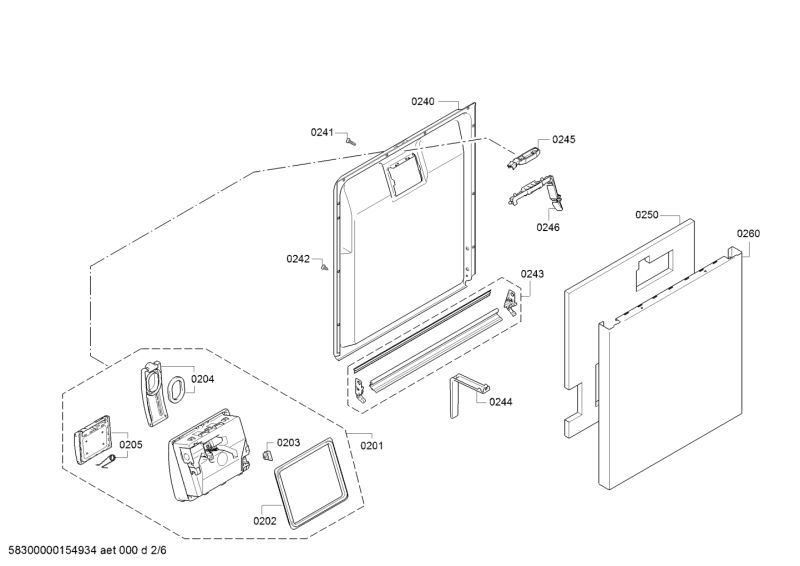 0240
0241
0245
0246
0250
0260
0242
0243
0204
0244
0205
0203
0201
0202
58300000154934 aet 000 d 2/6