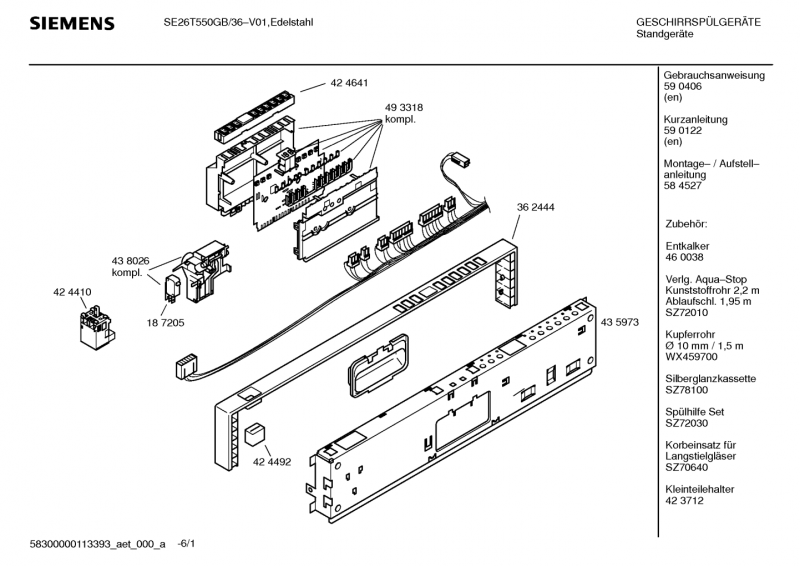 SIEMENS SE26T550GB/36–V01,Edelstahl

GESCHIRRSPÜLGERÄTE
Standgeräte

42 4641

49 3318
kompl.

36 2444

43 8026
kompl.

42 4410

18 7205

43 5973

42 4492

Gebrauchsanweisung
59 0406
(en)

Kurzanleitung
59 0122
(en)

Montage– / Aufstell–anleitung
58 4527

Zubehör:

Entkalker
46 0038

Verlg. Aqua–Stop
Kunststoffrohr 2,2 m
Ablaufschl. 1,95 m
SZ72010

Kupferrohr
Ø 10 mm / 1,5 m
WX459700

Silberglanzkassette
SZ78100

Spülhilfe Set
SZ72030

Korbeinsatz für
Langstielgläser
SZ70640

Kleinteilehalter
42 3712

58300000113393_aet_000_a -6/1