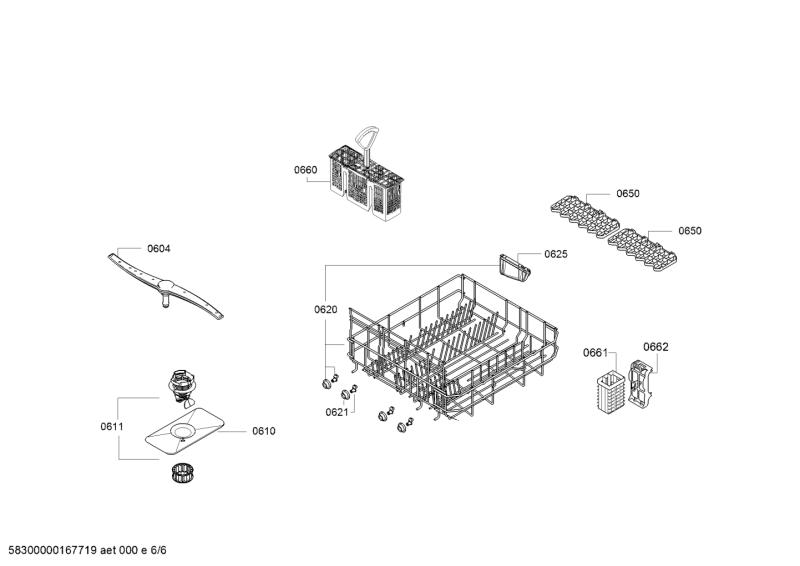 0660

0650

0650

0604

0625

0620

0661

0662

0621

0611

0610

58300000167719 aet 000 e 6/6