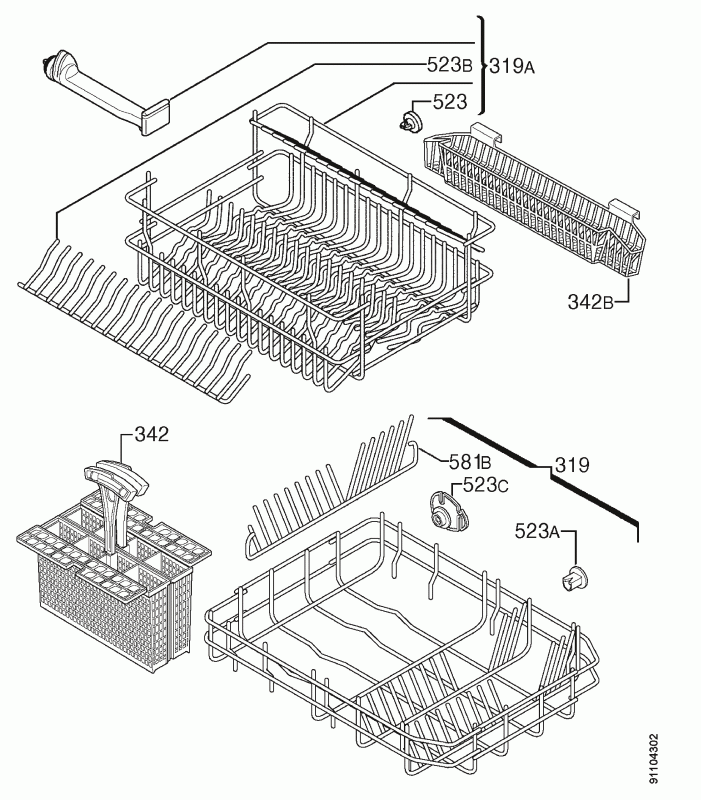 523B
319A
523
342B
342
581B
319
523C
523A
91104302