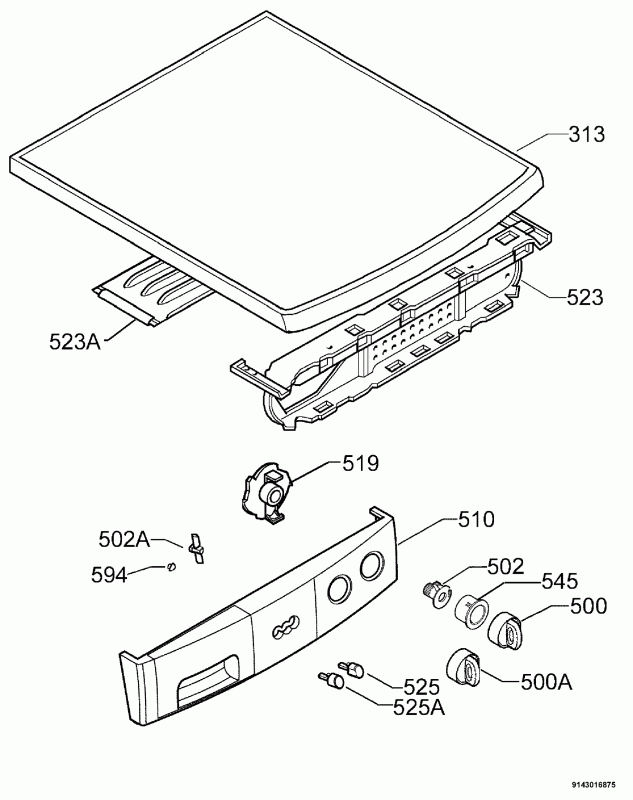 313
523
523A
519
510
502A
594
502
545
500
500A
525
525A
9143016875