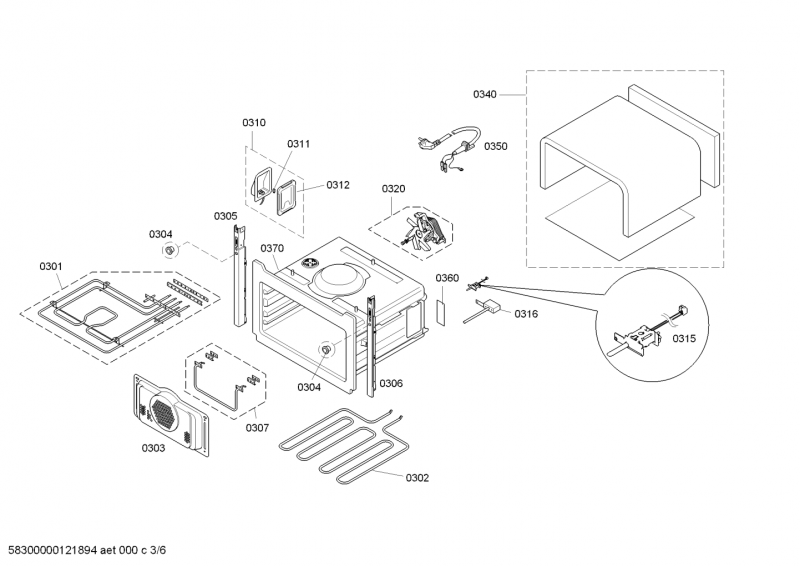 0340

0310

0311

0350

0312

0320

0305

0304

0370

0301

0360

0316

0315

0304

0306

0307

0303

0302

58300000121894 aet 000 c 3/6