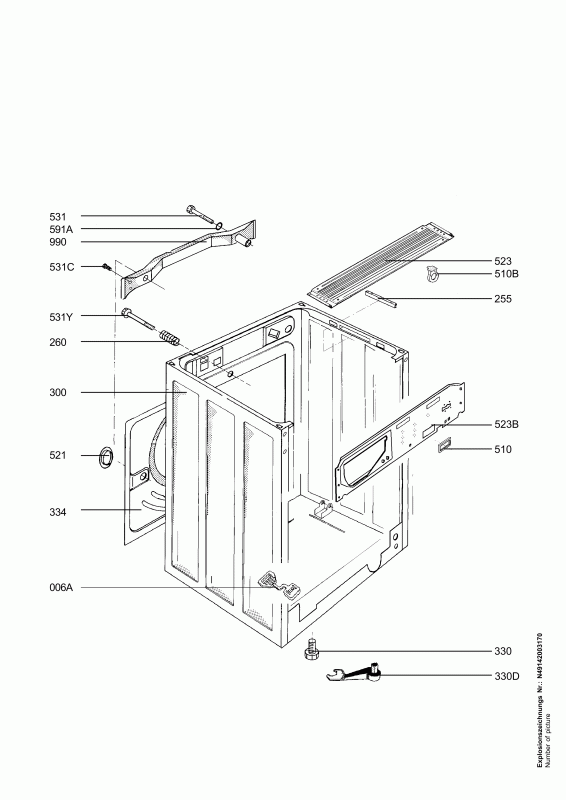 531
591A
990
531C
531Y
260
300
521
334
006A
523
510B
255
523B
510
330
330D

Explosionszeichnungs Nr.: N49142003170
Number of picture