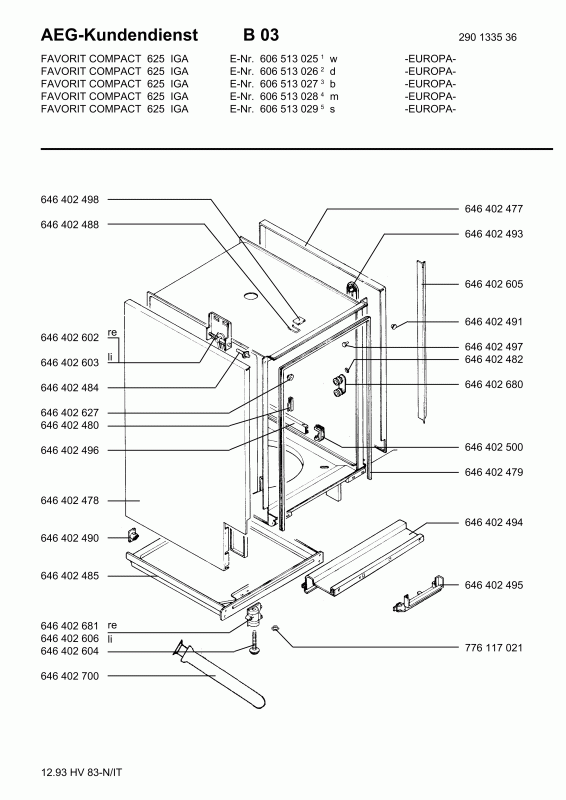 AEG-Kundendienst B 03 290 1335 36

FAVORIT COMPACT 625 IGA E-Nr. 606 513 025 $^1$ w -EUROPA-
FAVORIT COMPACT 625 IGA E-Nr. 606 513 026 $^2$ d -EUROPA-
FAVORIT COMPACT 625 IGA E-Nr. 606 513 027 $^3$ b -EUROPA-
FAVORIT COMPACT 625 IGA E-Nr. 606 513 028 $^4$ m -EUROPA-
FAVORIT COMPACT 625 IGA E-Nr. 606 513 029 $^5$ s -EUROPA-

646 402 498
646 402 488
646 402 602 re
646 402 603 li
646 402 484
646 402 627
646 402 480
646 402 496
646 402 478
646 402 490
646 402 485
646 402 681 re
646 402 606 li
646 402 604
646 402 700

646 402 477
646 402 493
646 402 605
646 402 491
646 402 497
646 402 482
646 402 680
646 402 500
646 402 479
646 402 494
646 402 495
776 117 021

12.93 HV 83-N/IT