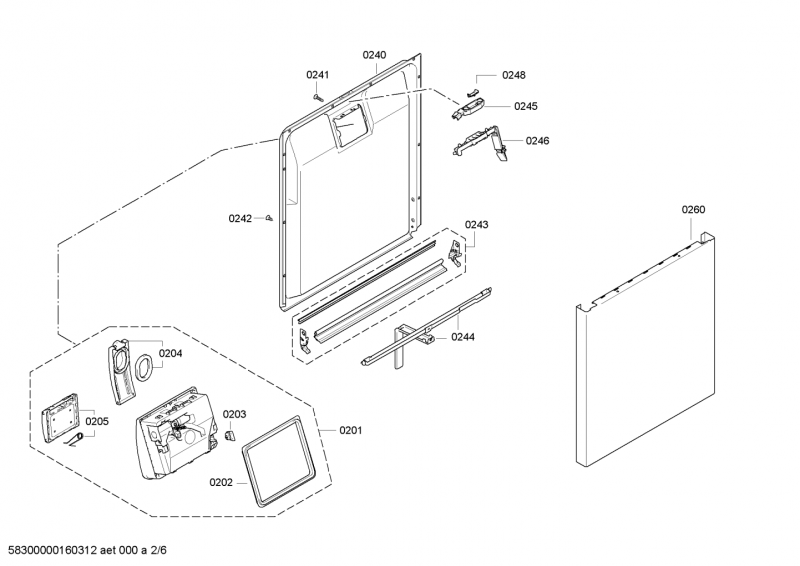 0240
0241
0248
0245
0246
0242
0243
0260
0244
0204
0205
0203
0201
0202
58300000160312 aet 000 a 2/6