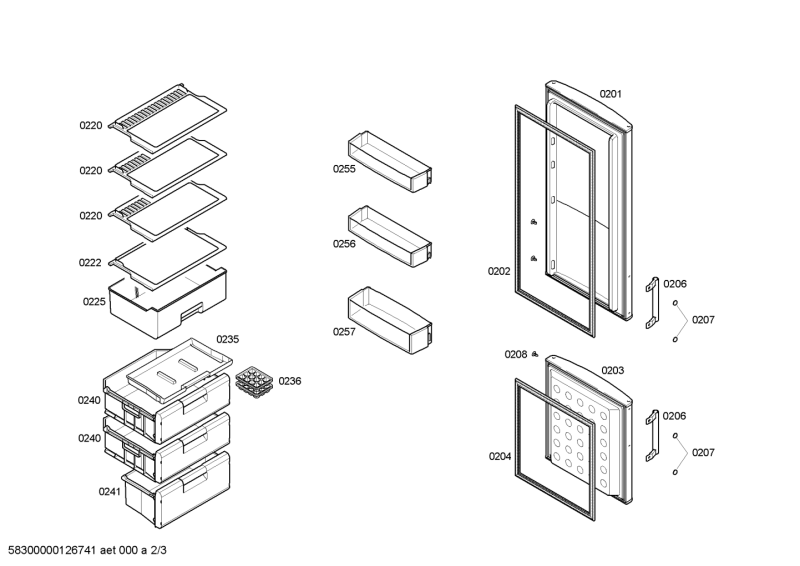 0220
0220
0220
0222
0225
0235
0236
0240
0240
0241
0255
0256
0257
0201
0202
0206
0207
0208
0203
0204
0206
0207

58300000126741 aet 000 a 2/3