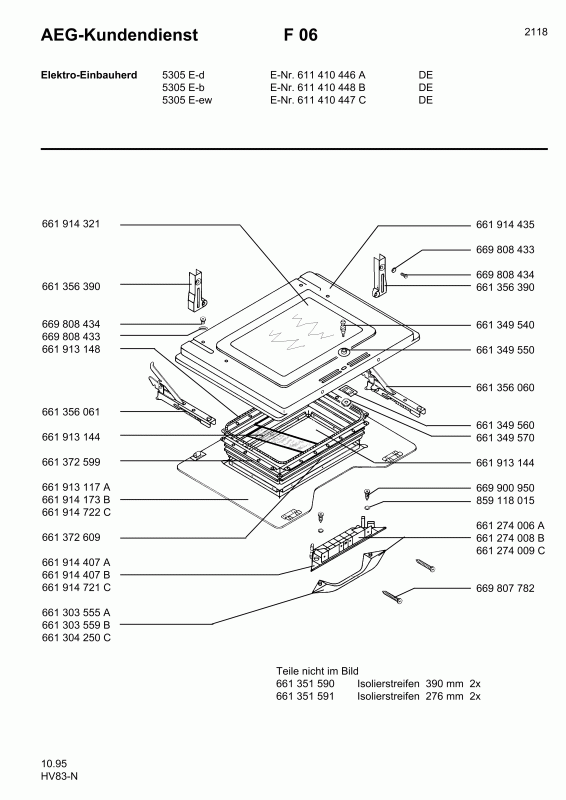 AEG-Kundendienst F 06 2118

Elektro-Einbauherd 5305 E-d E-Nr. 611 410 446 A DE
5305 E-b E-Nr. 611 410 448 B DE
5305 E-ew E-Nr. 611 410 447 C DE

661 914 321
661 356 390
669 808 434
669 808 433
661 913 148
661 356 061
661 913 144
661 372 599
661 913 117 A
661 914 173 B
661 914 722 C
661 372 609
661 914 407 A
661 914 407 B
661 914 721 C
661 303 555 A
661 303 559 B
661 304 250 C

661 914 435
669 808 433
669 808 434
661 356 390
661 349 540
661 349 550
661 356 060
661 349 560
661 349 570
661 913 144
669 900 950
859 118 015
661 274 006 A
661 274 008 B
661 274 009 C
669 807 782

Teile nicht im Bild
661 351 590 Isolierstreifen 390 mm 2x
661 351 591 Isolierstreifen 276 mm 2x

10.95
HV83-N