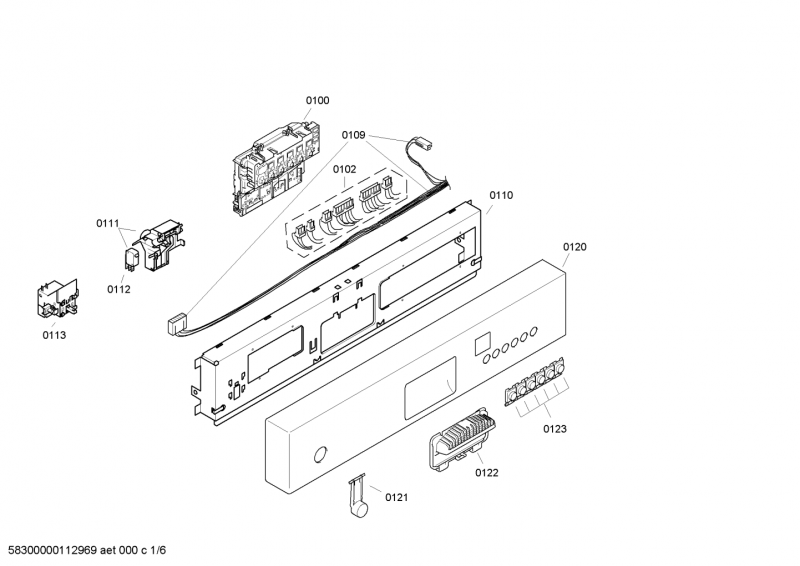 0100
0109
0102
0110
0111
0112
0113
0120
0123
0122
0121

58300000112969 aet 000 c 1/6