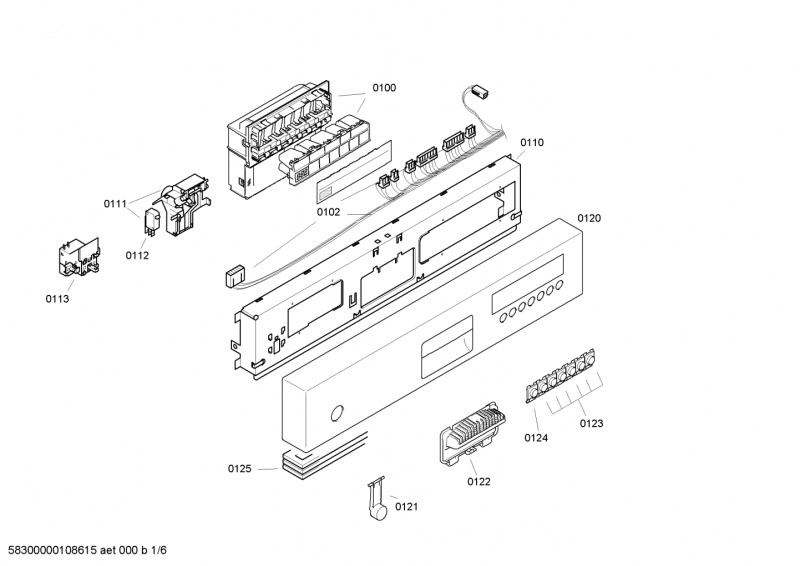 0100

0110

0111

0102

0120

0112

0113

0124

0123

0125

0122

0121

58300000108615 aet 000 b 1/6