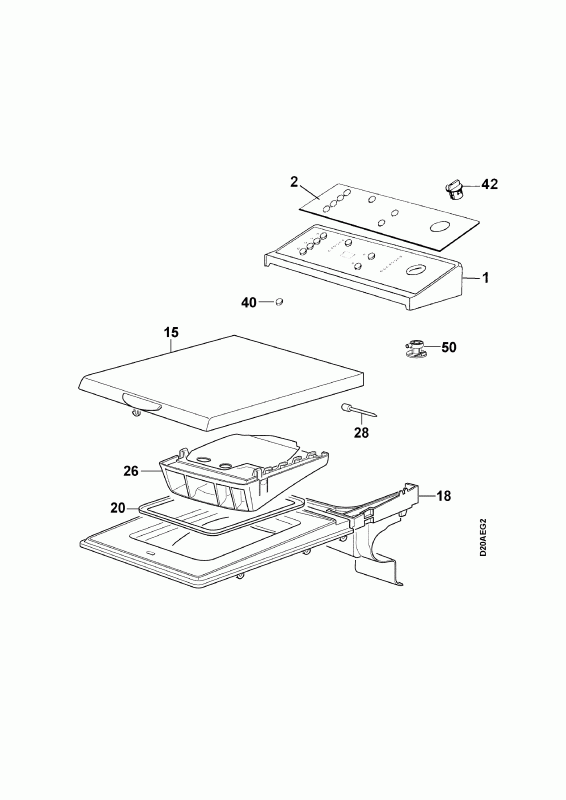 2
42
1
40
15
50
28
26
18
20
D20AEG2