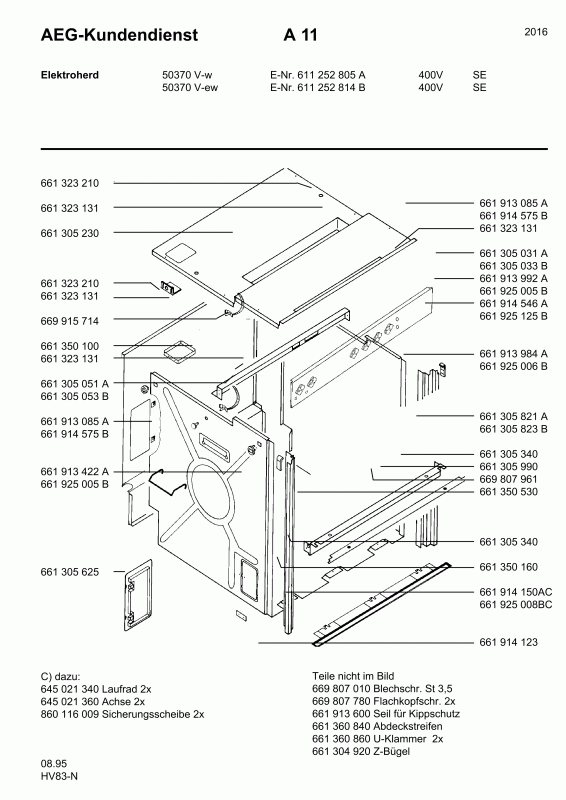 AEG-Kundendienst A 11 2016

Elektroherd 50370 V-w E-Nr. 611 252 805 A 400V SE
50370 V-ew E-Nr. 611 252 814 B 400V SE

661 323 210
661 323 131
661 305 230
661 323 210
661 323 131
669 915 714
661 350 100
661 323 131
661 305 051 A
661 305 053 B
661 913 085 A
661 914 575 B
661 913 422 A
661 925 005 B
661 305 625

661 913 085 A
661 914 575 B
661 323 131
661 305 031 A
661 305 033 B
661 913 992 A
661 925 005 B
661 914 546 A
661 925 125 B
661 913 984 A
661 925 006 B
661 305 821 A
661 305 823 B
661 305 340
661 305 990
669 807 961
661 350 530
661 305 340
661 350 160
661 914 150AC
661 925 008BC
661 914 123

C) dazu:
645 021 340 Laufrad 2x
645 021 360 Achse 2x
860 116 009 Sicherungsscheibe 2x

Teile nicht im Bild
669 807 010 Blechschr. St 3,5
669 807 780 Flachkopfschr. 2x
661 913 600 Seil für Kippschutz
661 360 840 Abdeckstreifen
661 360 860 U-Klammer 2x
661 304 920 Z-Bügel

08.95
HV83-N